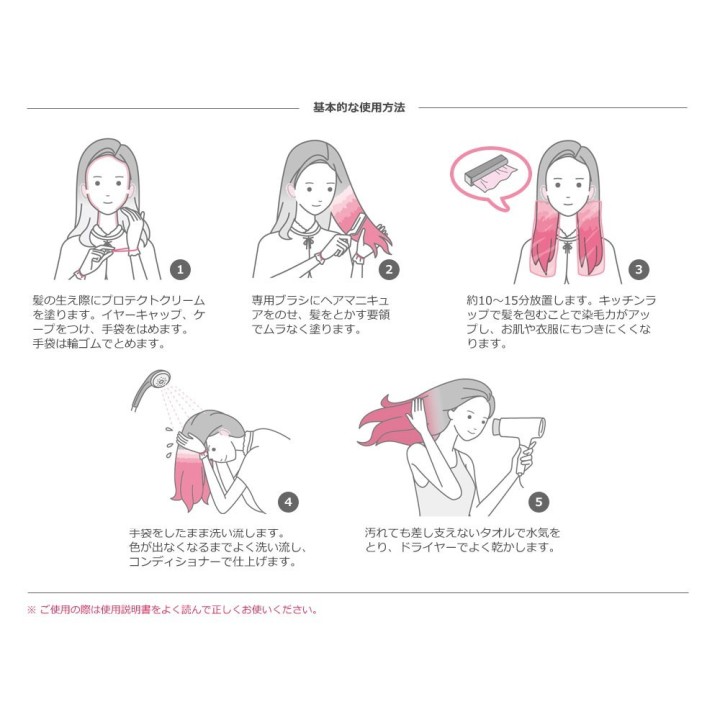 基本的な使用方法

1
髪の生え際にプロテクトクリームを塗ります。イヤーキャップ、ケープをつけ、手袋をはめます。手袋は輪ゴムでとめます。

2
専用ブラシにヘアマニキュアをのせ、髪をとかす要領でムラなく塗ります。

3
約10～15分放置します。キッチンラップで髪を包むことで染毛力がアップし、お肌や衣服にもつきにくくなります。

4
手袋をしたまま洗い流します。色が出なくなるまでよく洗い流し、コンディショナーで仕上げます。

5
汚れても差し支えないタオルで水気をとり、ドライヤーでよく乾かします。

※ ご使用の際は使用説明書をよく読んで正しくお使いください。